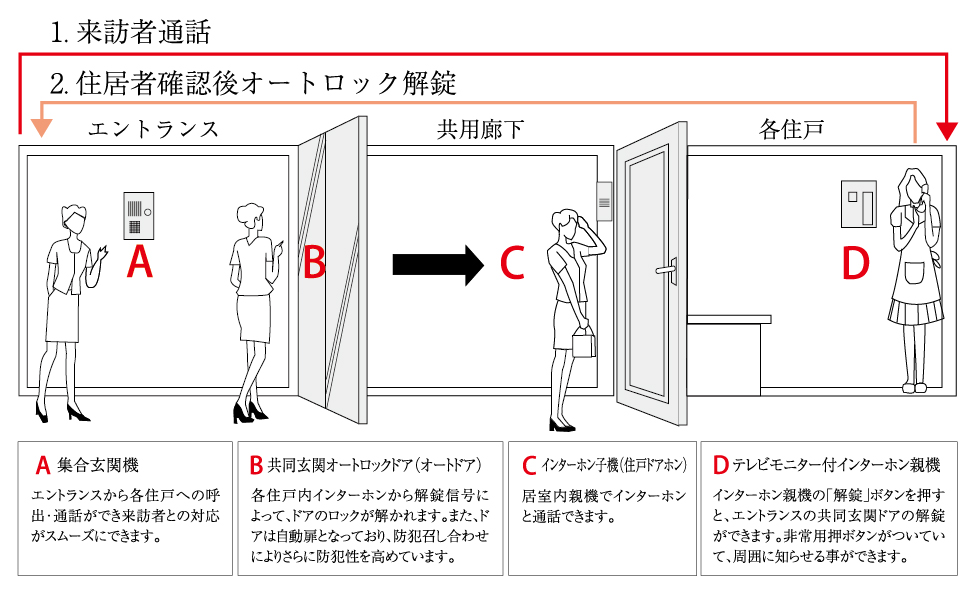 1. 来訪者通話

2. 住居者確認後オートロック解錠

エントランス

共用廊下

各住戸

A

B

C

D

A 集合玄関機

エントランスから各住戸への呼出・通話ができ来訪者との対応がスムーズにできます。

B 共同玄関オートロックドア（オートドア）

各住戸内インターホンから解錠信号によって、ドアのロックが解かれます。また、ドアは自動扉となっており、防犯召し合わせによりさらに防犯性を高めています。

C インターホン子機（住戸ドアホン）

居室内親機でインターホンと通話できます。

D テレビモニター付インターホン親機

インターホン親機の「解錠」ボタンを押すと、エントランスの共同玄関ドアの解錠ができます。非常用押ボタンがついていて、周囲に知らせる事ができます。